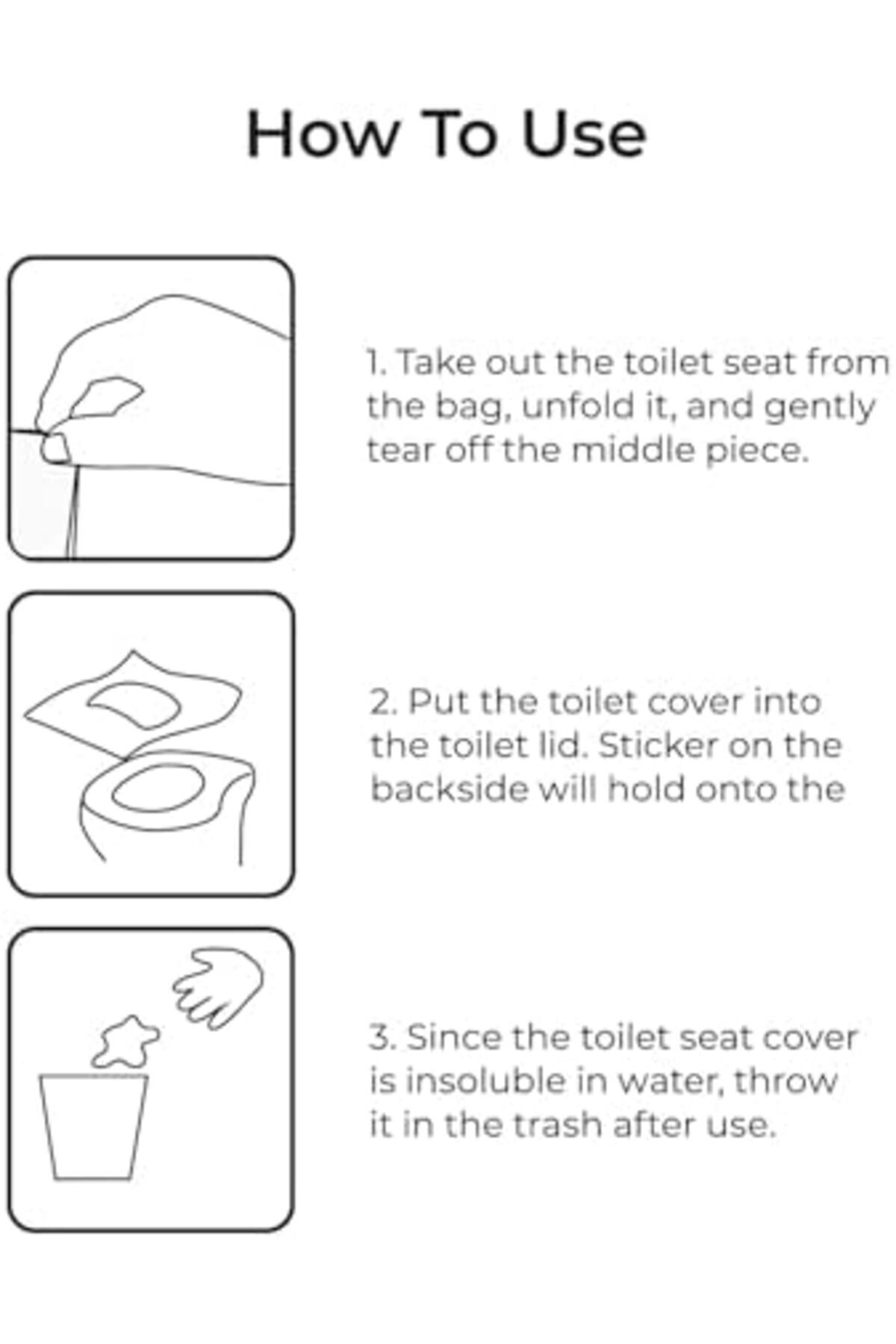 How To Use

1. Take out the toilet seat from the bag, unfold it, and gently tear off the middle piece.

2. Put the toilet cover into the toilet lid. Sticker on the backside will hold onto the

3. Since the toilet seat cover is insoluble in water, throw it in the trash after use.