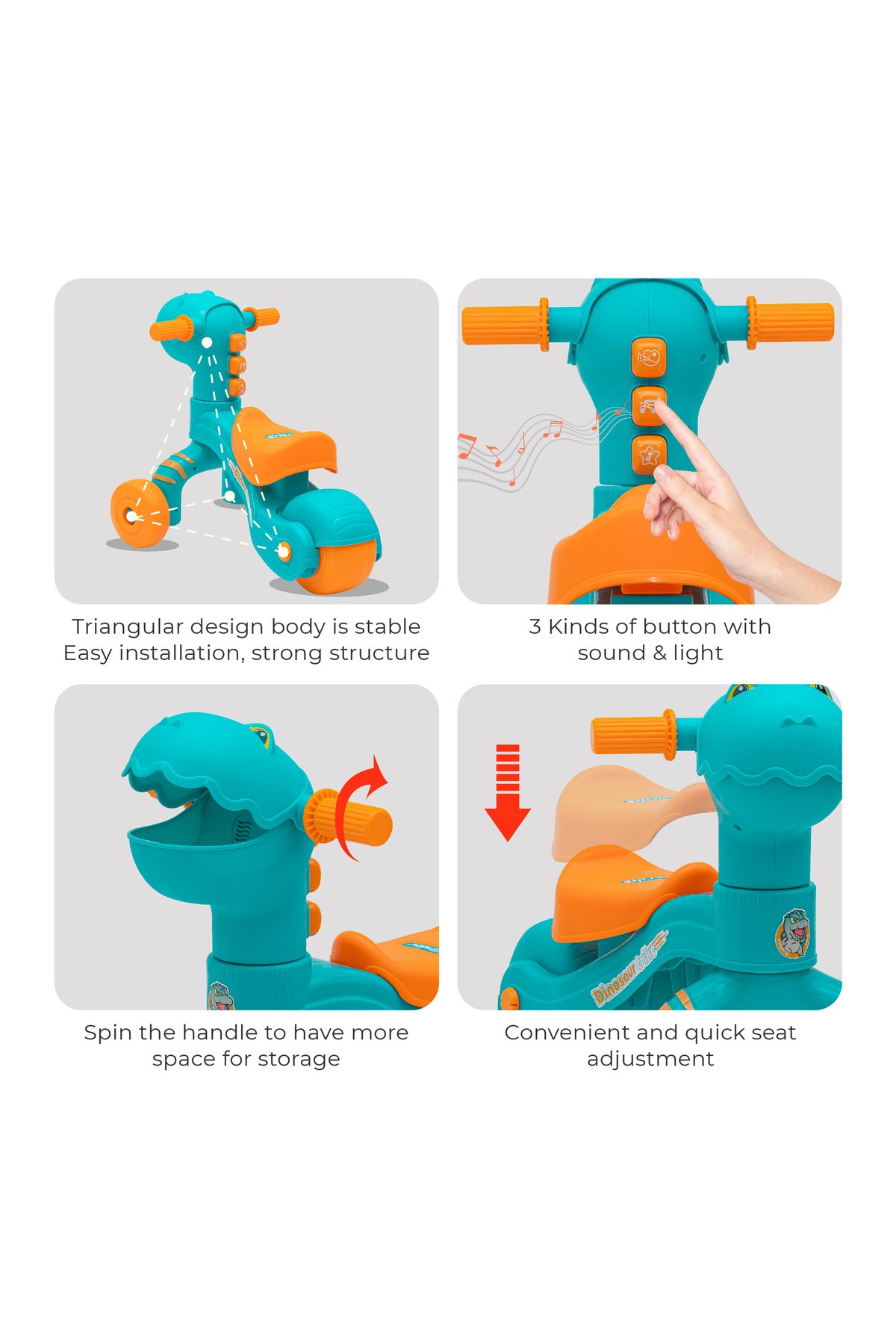 Triangular design body is stable
Easy installation, strong structure

3 Kinds of button with sound & light

Spin the handle to have more space for storage

Dinosaur trike

Convenient and quick seat adjustment