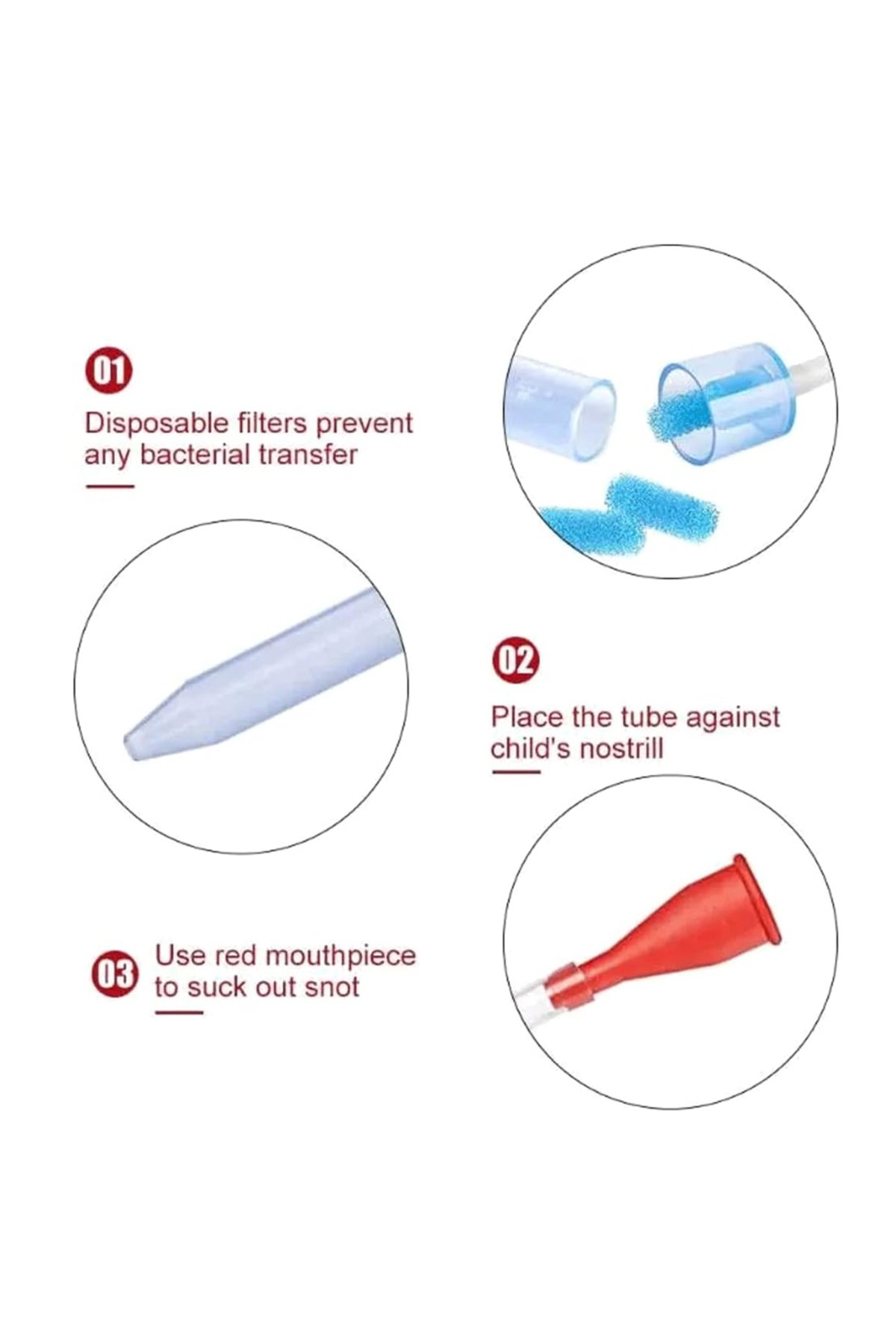 01

Disposable filters prevent any bacterial transfer

02

Place the tube against child's nostrill

03

Use red mouthpiece to suck out snot