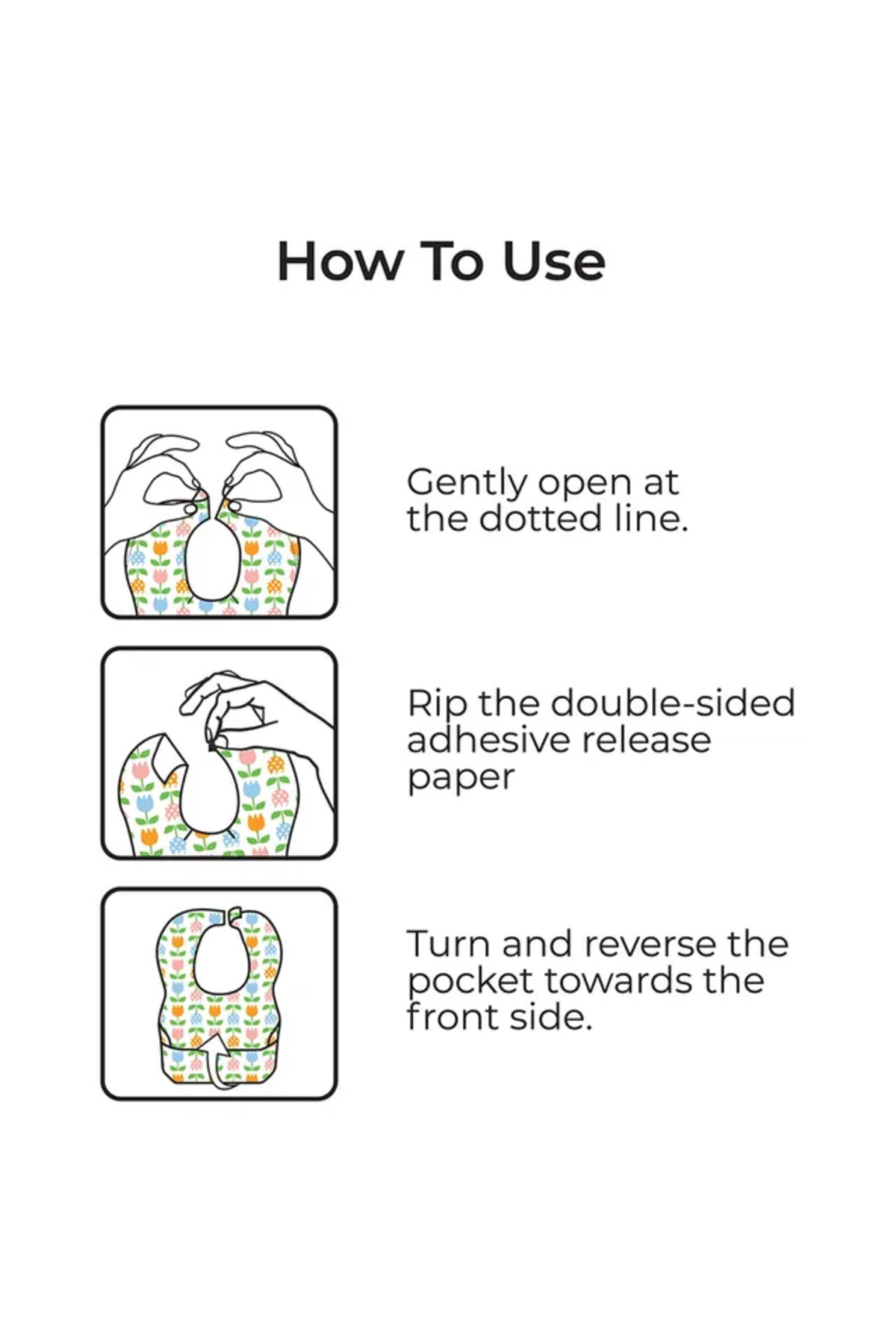 How To Use

Gently open at the dotted line.

Rip the double-sided adhesive release paper

Turn and reverse the pocket towards the front side.